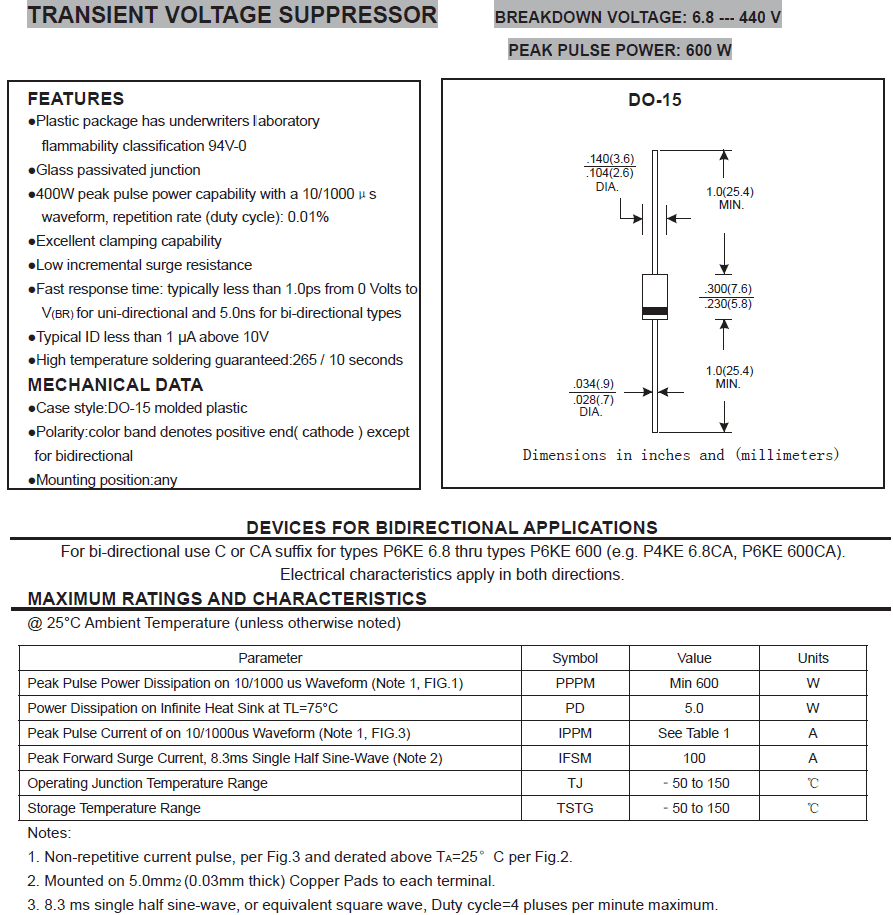 TRANSIENT VOLTAGE SUPPRESSOR

BREAKDOWN VOLTAGE: 6.8 --- 440 V

PEAK PULSE POWER: 600 W

FEATURES

●Plastic package has underwriters laboratory flammability classification 94V-0

●Glass passivated junction

●400W peak pulse power capability with a 10/1000 μs waveform, repetition rate (duty cycle): 0.01%

●Excellent clamping capability

●Low incremental surge resistance

●Fast response time: typically less than 1.0ps from 0 Volts to V(BR) for uni-directional and 5.0ns for bi-directional types

●Typical ID less than 1 μA above 10V

●High temperature soldering guaranteed:265 / 10 seconds

MECHANICAL DATA

●Case style:DO-15 molded plastic

●Polarity:color band denotes positive end( cathode ) except for bidirectional

●Mounting position:any

DO-15

.140(3.6)
.104(2.6)
DIA.

1.0(25.4)
MIN.

.300(7.6)
.230(5.8)

1.0(25.4)
MIN.

.034(.9)
.028(.7)
DIA.

Dimensions in inches and (millimeters)

DEVICES FOR BIDIRECTIONAL APPLICATIONS

For bi-directional use C or CA suffix for types P6KE 6.8 thru types P6KE 600 (e.g. P4KE 6.8CA, P6KE 600CA). Electrical characteristics apply in both directions.

MAXIMUM RATINGS AND CHARACTERISTICS

@ 25°C Ambient Temperature (unless otherwise noted)

| Parameter | Symbol | Value | Units |
|---|---|---|---|
| Peak Pulse Power Dissipation on 10/1000 us Waveform (Note 1, FIG.1) | PPPM | Min 600 | W |
| Power Dissipation on Infinite Heat Sink at TL=75°C | PD | 5.0 | W |
| Peak Pulse Current of on 10/1000us Waveform (Note 1, FIG.3) | IPPM | See Table 1 | A |
| Peak Forward Surge Current, 8.3ms Single Half Sine-Wave (Note 2) | IFSM | 100 | A |
| Operating Junction Temperature Range | TJ | - 50 to 150 | ℃ |
| Storage Temperature Range | TSTG | - 50 to 150 | ℃ |

Notes:

1. Non-repetitive current pulse, per Fig.3 and derated above TA=25° C per Fig.2.

2. Mounted on 5.0mm2 (0.03mm thick) Copper Pads to each terminal.

3. 8.3 ms single half sine-wave, or equivalent square wave, Duty cycle=4 pluses per minute maximum.